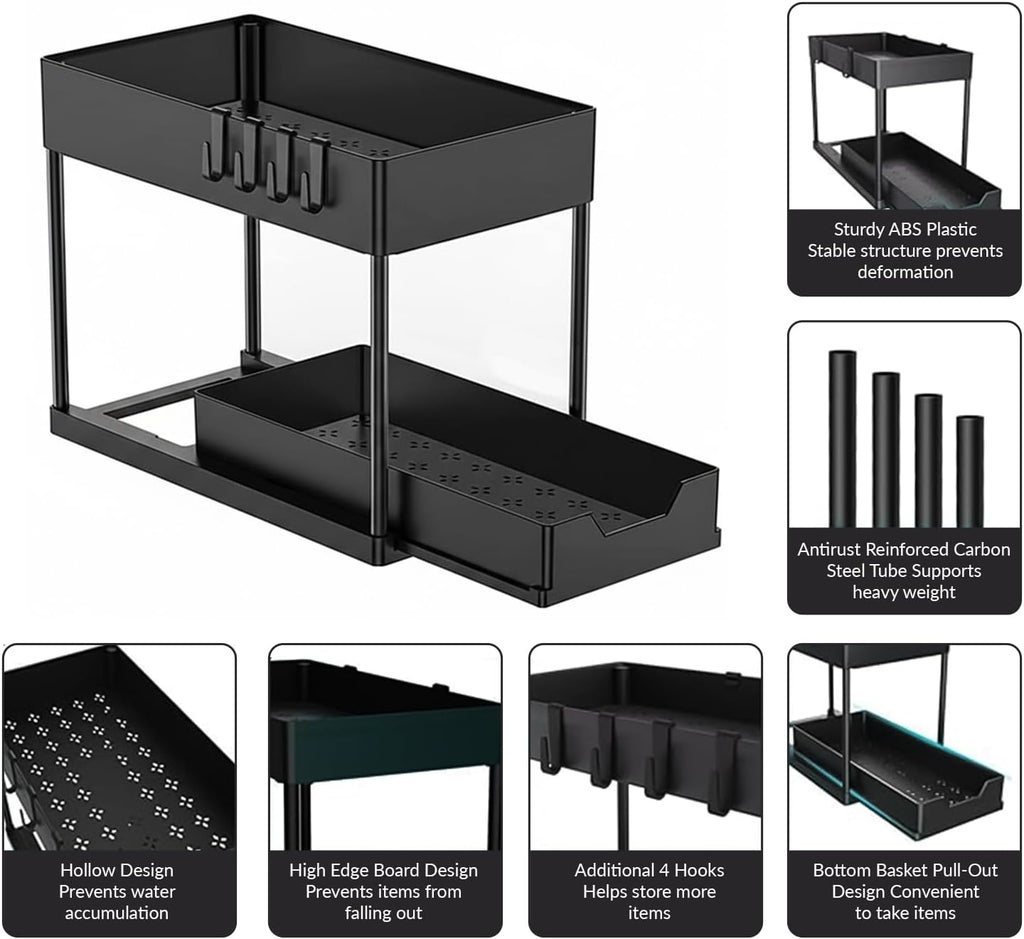 Sturdy ABS Plastic
Stable structure prevents deformation

Antirust Reinforced Carbon Steel Tube Supports heavy weight

Hollow Design
Prevents water accumulation

High Edge Board Design
Prevents items from falling out

Additional 4 Hooks
Helps store more items

Bottom Basket Pull-Out Design Convenient to take items